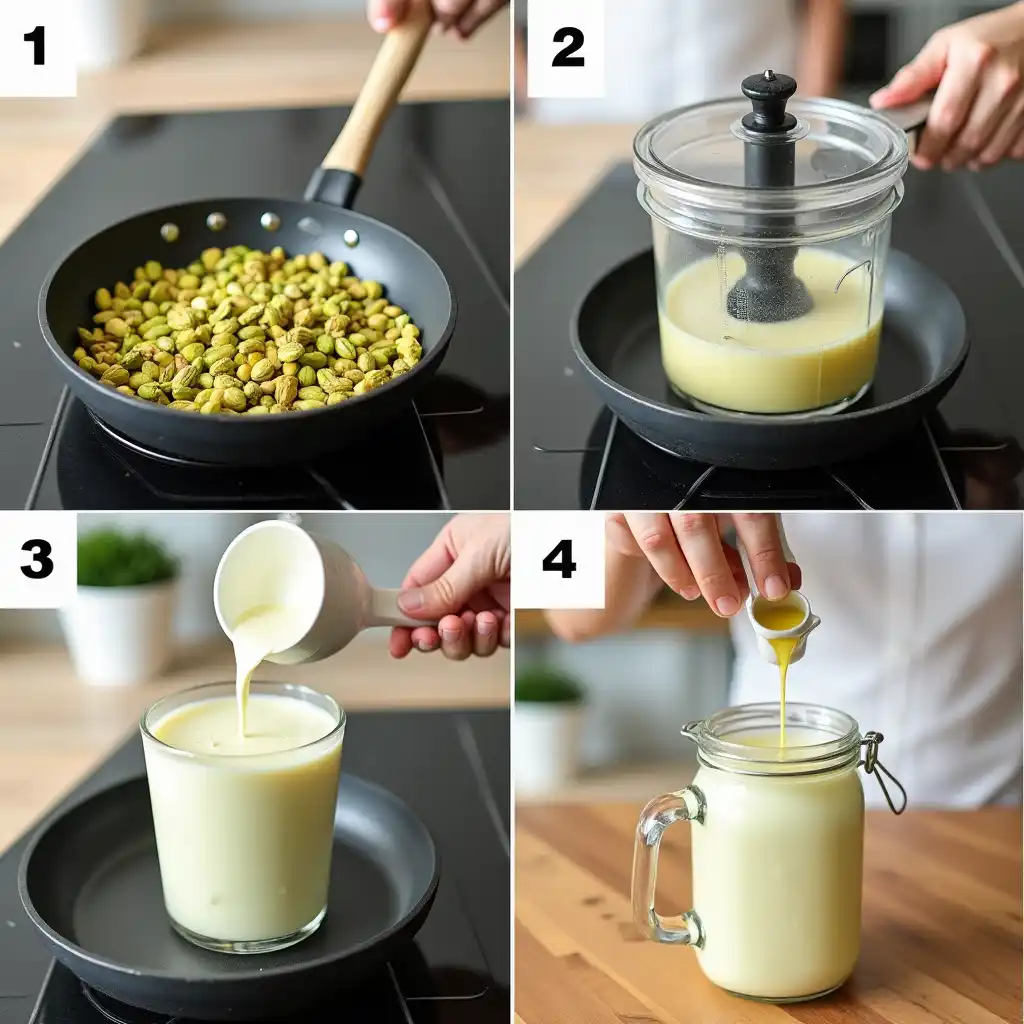 1

2

3

4